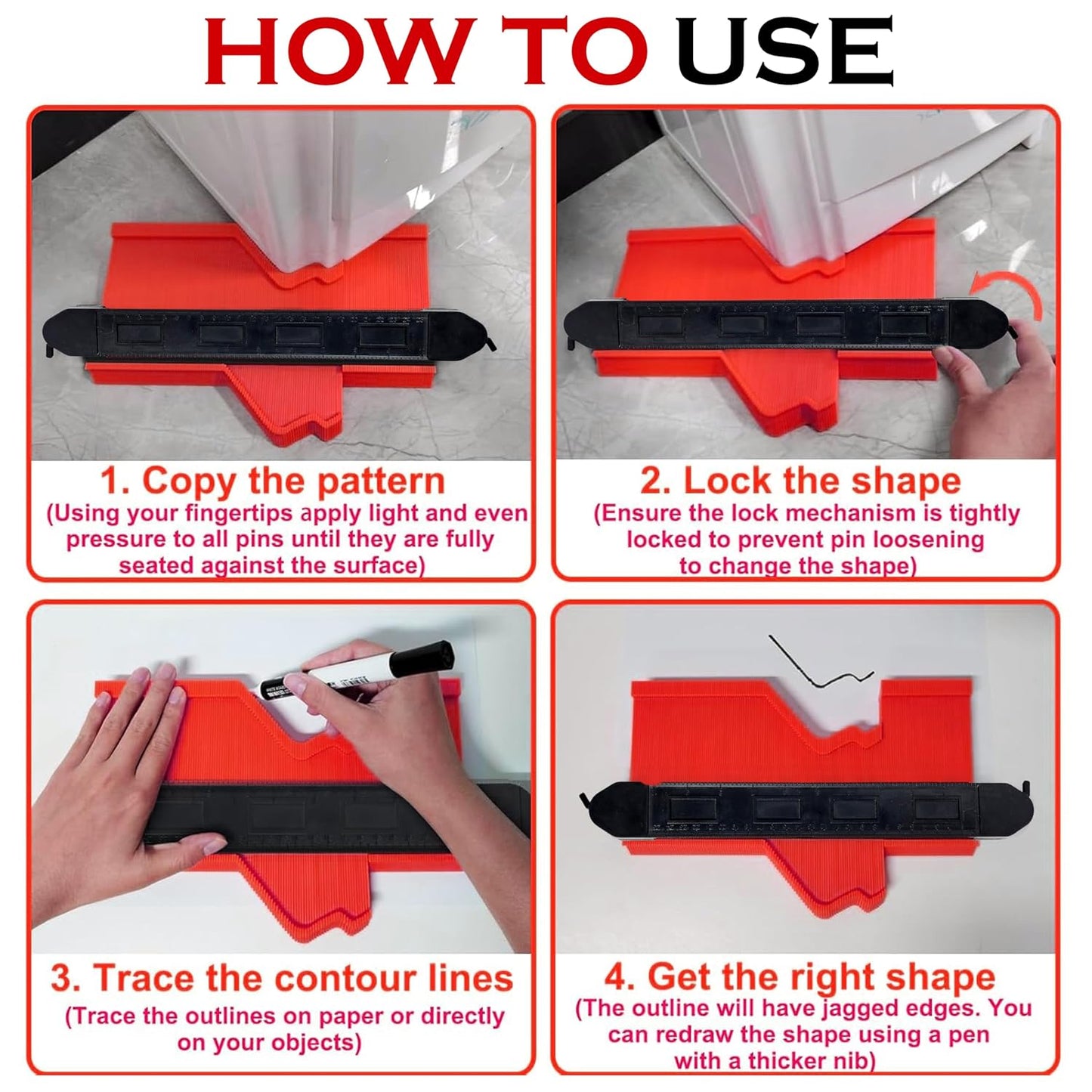 HOW TO USE

1. Copy the pattern
(Using your fingertips apply light and even pressure to all pins until they are fully seated against the surface)

2. Lock the shape
(Ensure the lock mechanism is tightly locked to prevent pin loosening to change the shape)

3. Trace the contour lines
(Trace the outlines on paper or directly on your objects)

4. Get the right shape
(The outline will have jagged edges. You can redraw the shape using a pen with a thicker nib)